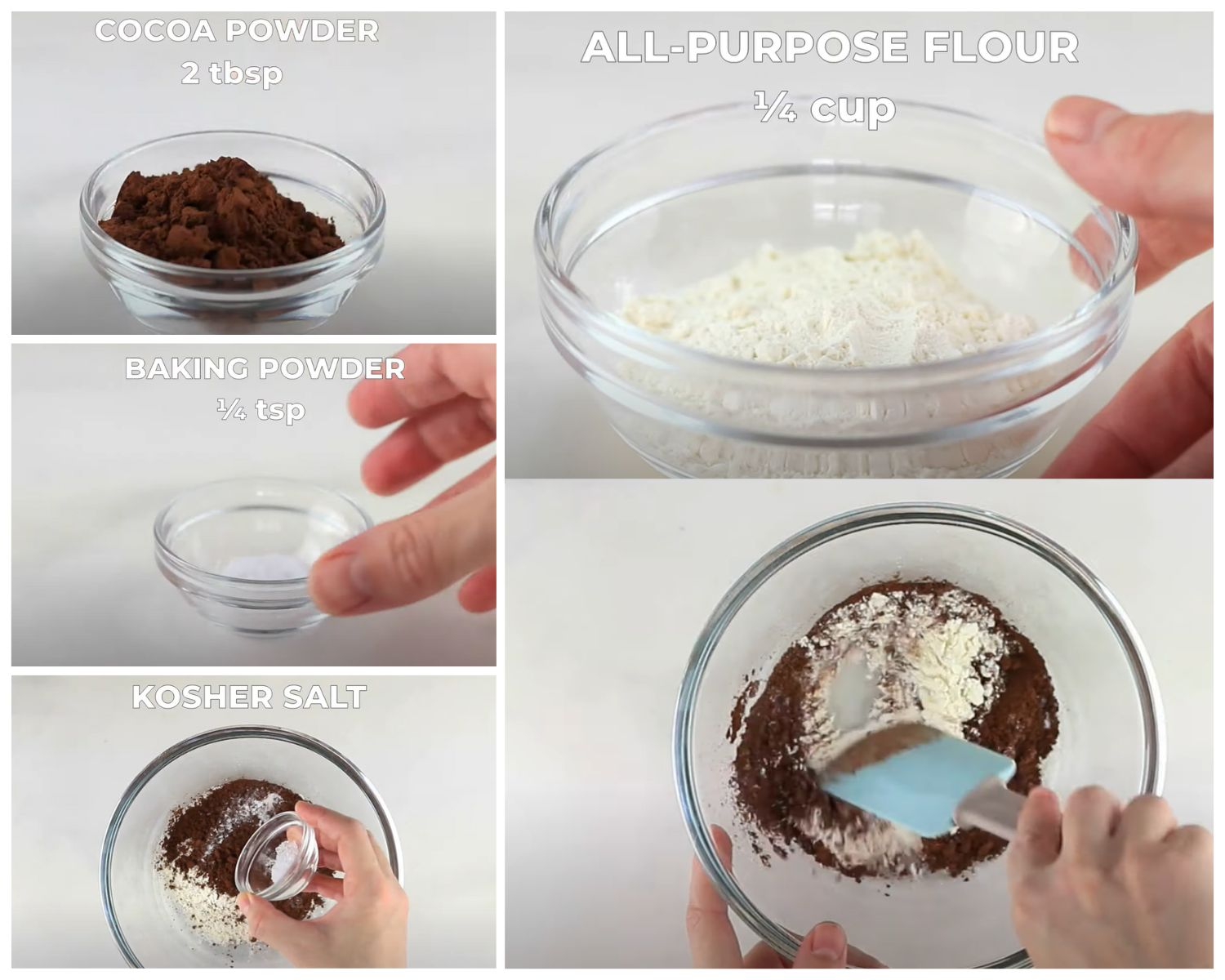 COCOA POWDER
2 tbsp

BAKING POWDER
¼ tsp

KOSHER SALT

ALL-PURPOSE FLOUR
¼ cup